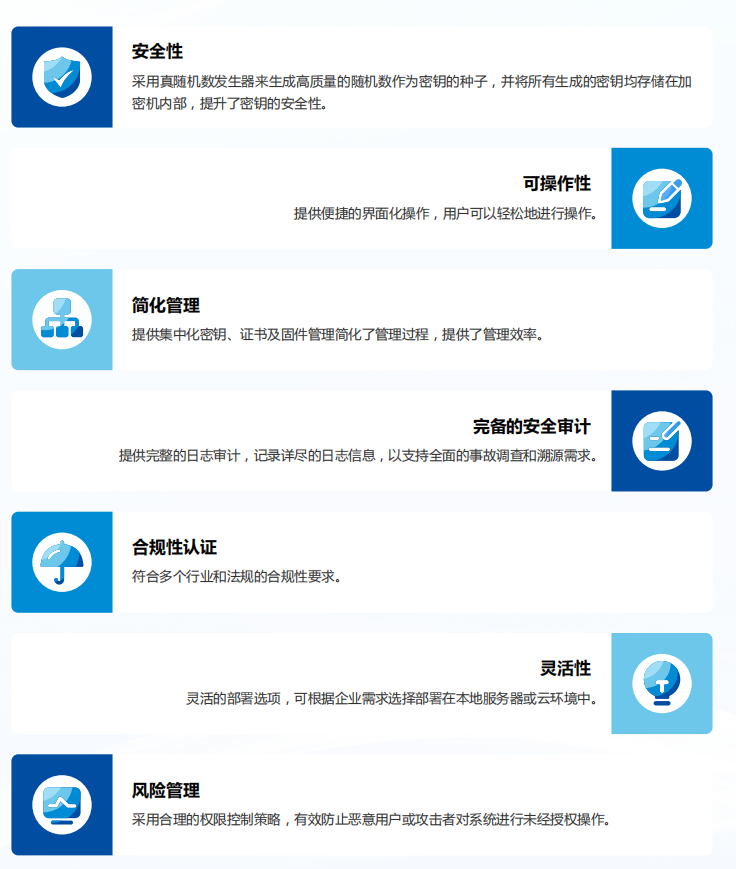 安全性

采用真随机数发生器来生成高质量的随机数作为密钥的种子，并将所有生成的密钥均存储在加密机内部，提升了密钥的安全性。

可操作性

提供便捷的界面化操作，用户可以轻松地进行操作。

简化管理

提供集中化密钥、证书及固件管理简化了管理过程，提供了管理效率。

完备的安全审计

提供完整的日志审计，记录详尽的日志信息，以支持全面的事故调查和溯源需求。

合规性认证

符合多个行业和法规的合规性要求。

灵活性

灵活的部署选项，可根据企业需求选择部署在本地服务器或云环境中。

风险管理

采用合理的权限控制策略，有效防止恶意用户或攻击者对系统进行未经授权操作。